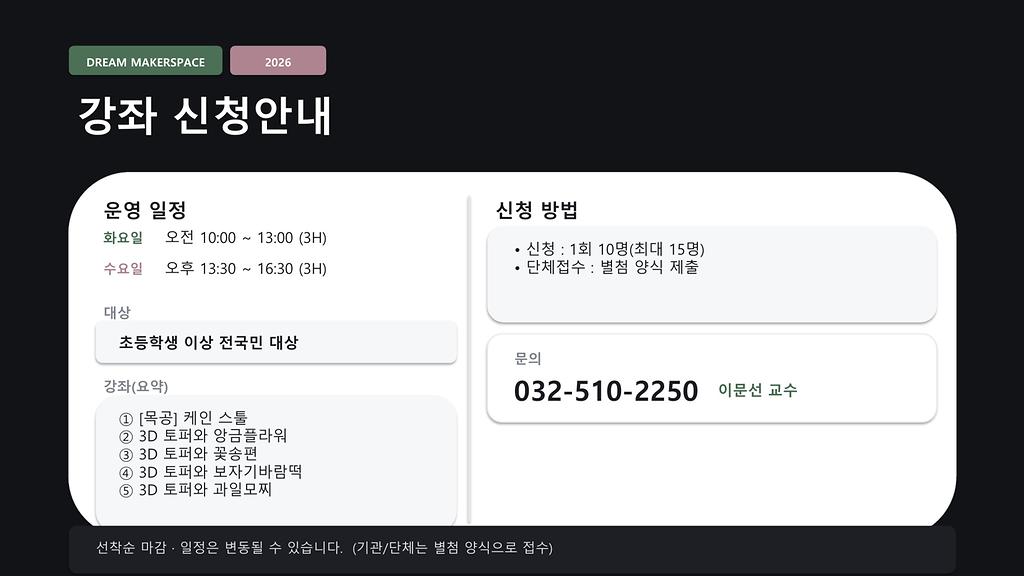 DREAM MAKERSPACE

2026

강좌 신청안내

운영 일정

화요일 오전 10:00 ~ 13:00 (3H)

수요일 오후 13:30 ~ 16:30 (3H)

대상

초등학생 이상 전국민 대상

강좌(요약)

① [목공] 케인 스툴
② 3D 토퍼와 앙금플라워
③ 3D 토퍼와 꽃송편
④ 3D 토퍼와 보자기바람떡
⑤ 3D 토퍼와 과일모찌

신청 방법

• 신청 : 1회 10명(최대 15명)
• 단체접수 : 별첨 양식 제출

문의

032-510-2250 이문선 교수

선착순 마감 · 일정은 변동될 수 있습니다. (기관/단체는 별첨 양식으로 접수)